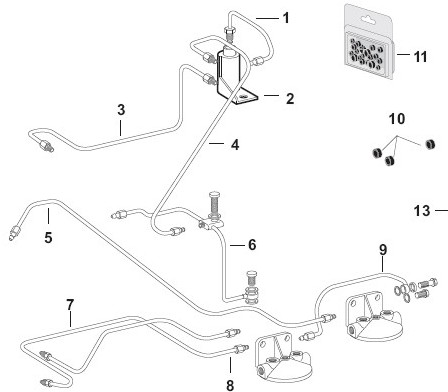 1
11
2
3
10
4
13
5
6
9
7
8